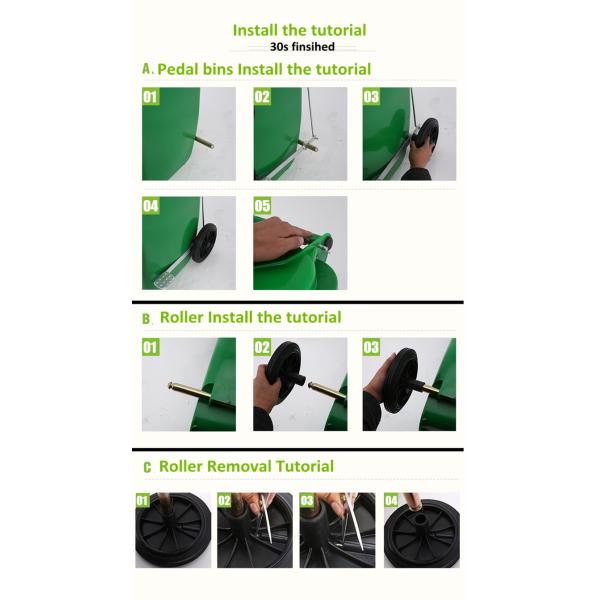 Install the tutorial
30s finsihed

A. Pedal bins Install the tutorial

01

02

03

04

05

B. Roller Install the tutorial

01

02

03

C Roller Removal Tutorial

01

02

03

04