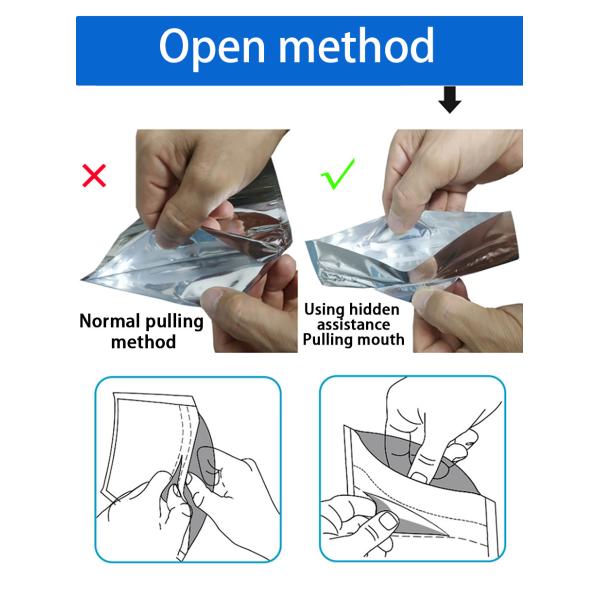 Open method

Normal pulling method

Using hidden assistance Pulling mouth