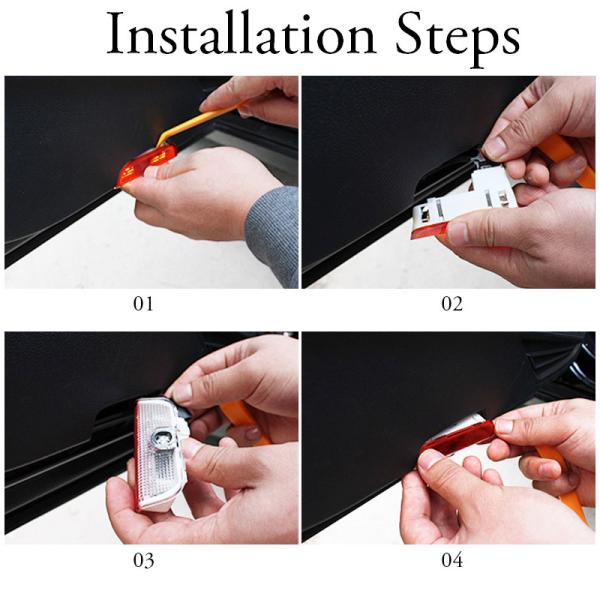 Installation Steps

01

02

03

04