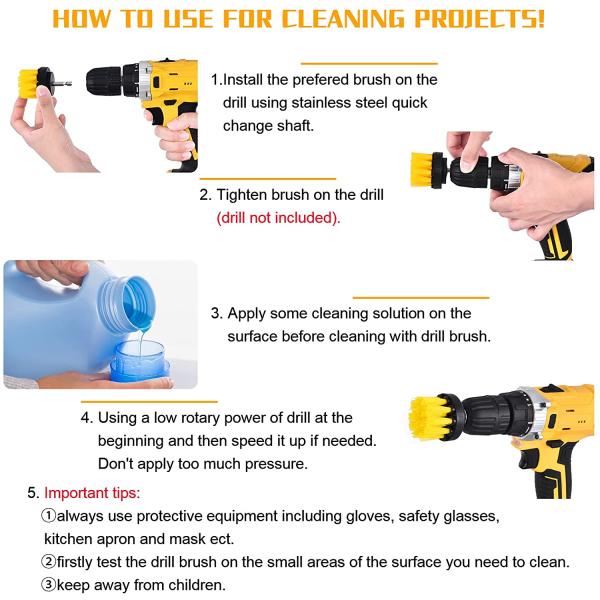 HOW TO USE FOR CLEANING PROJECTS!

1.Install the prefered brush on the drill using stainless steel quick change shaft.

2. Tighten brush on the drill (drill not included).

3. Apply some cleaning solution on the surface before cleaning with drill brush.

4. Using a low rotary power of drill at the beginning and then speed it up if needed. Don't apply too much pressure.

5. Important tips:
①always use protective equipment including gloves, safety glasses, kitchen apron and mask ect.
②firstly test the drill brush on the small areas of the surface you need to clean.
③keep away from children.