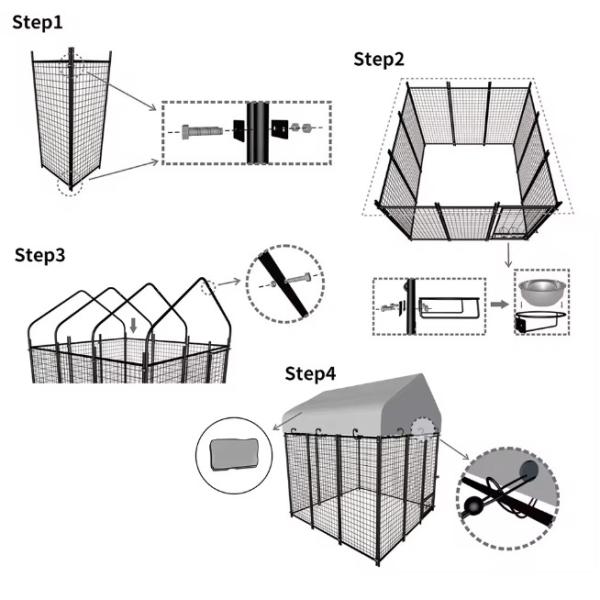 Step1

Step2

Step3

Step4