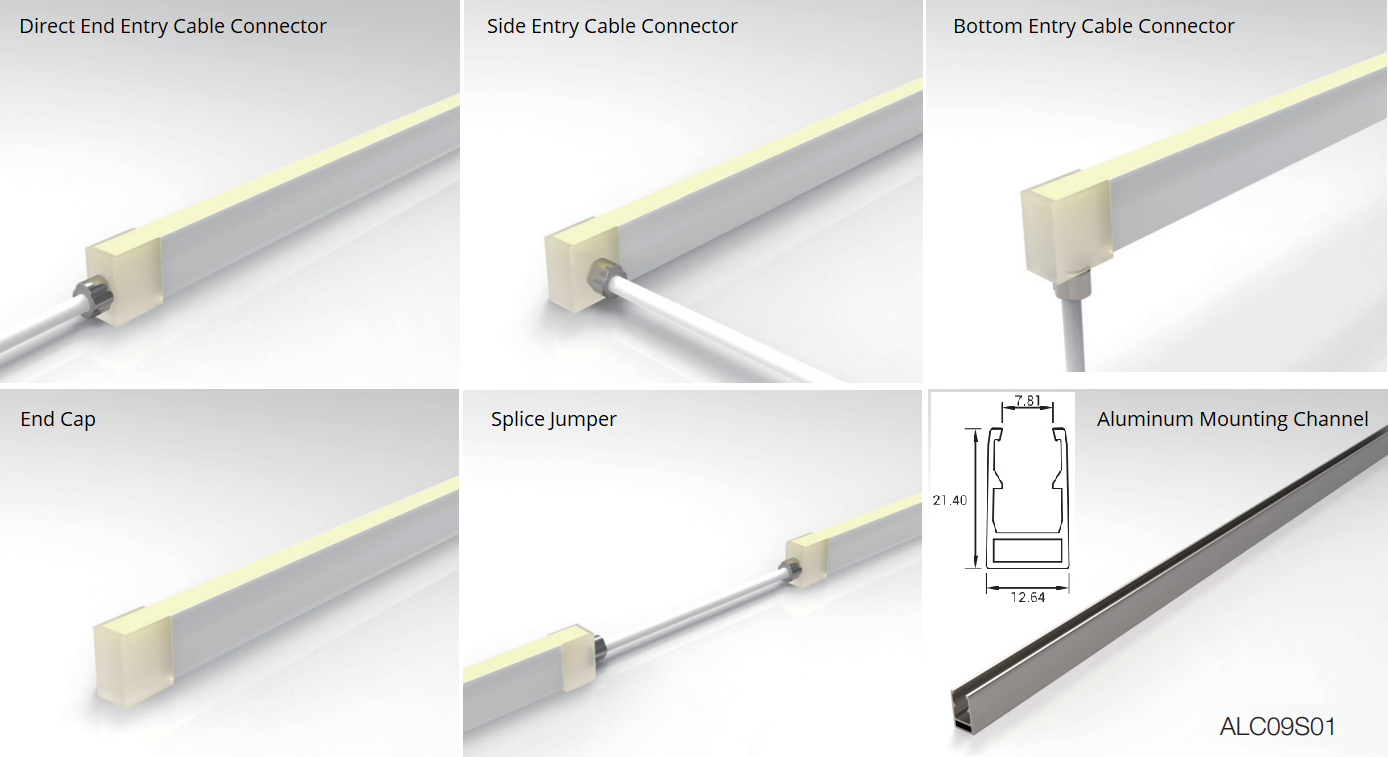 Direct End Entry Cable Connector

Side Entry Cable Connector

Bottom Entry Cable Connector

End Cap

Splice Jumper

7.81

21.40

12.64

Aluminum Mounting Channel

ALC09S01