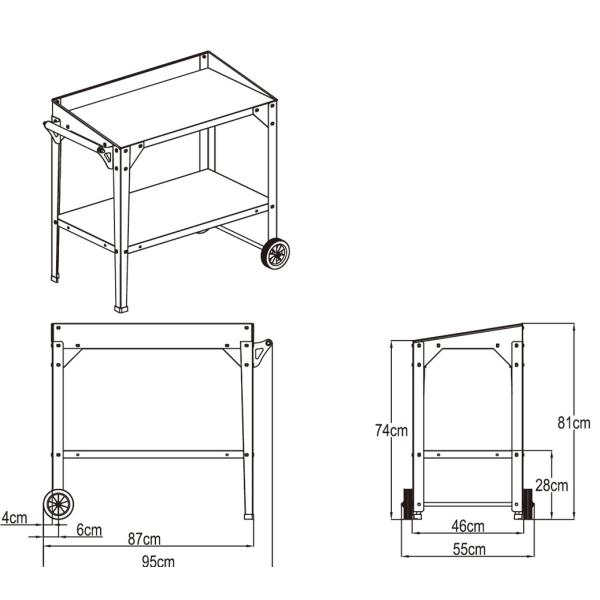 4cm
6cm
87cm
95cm

74cm
81cm
28cm
46cm
55cm