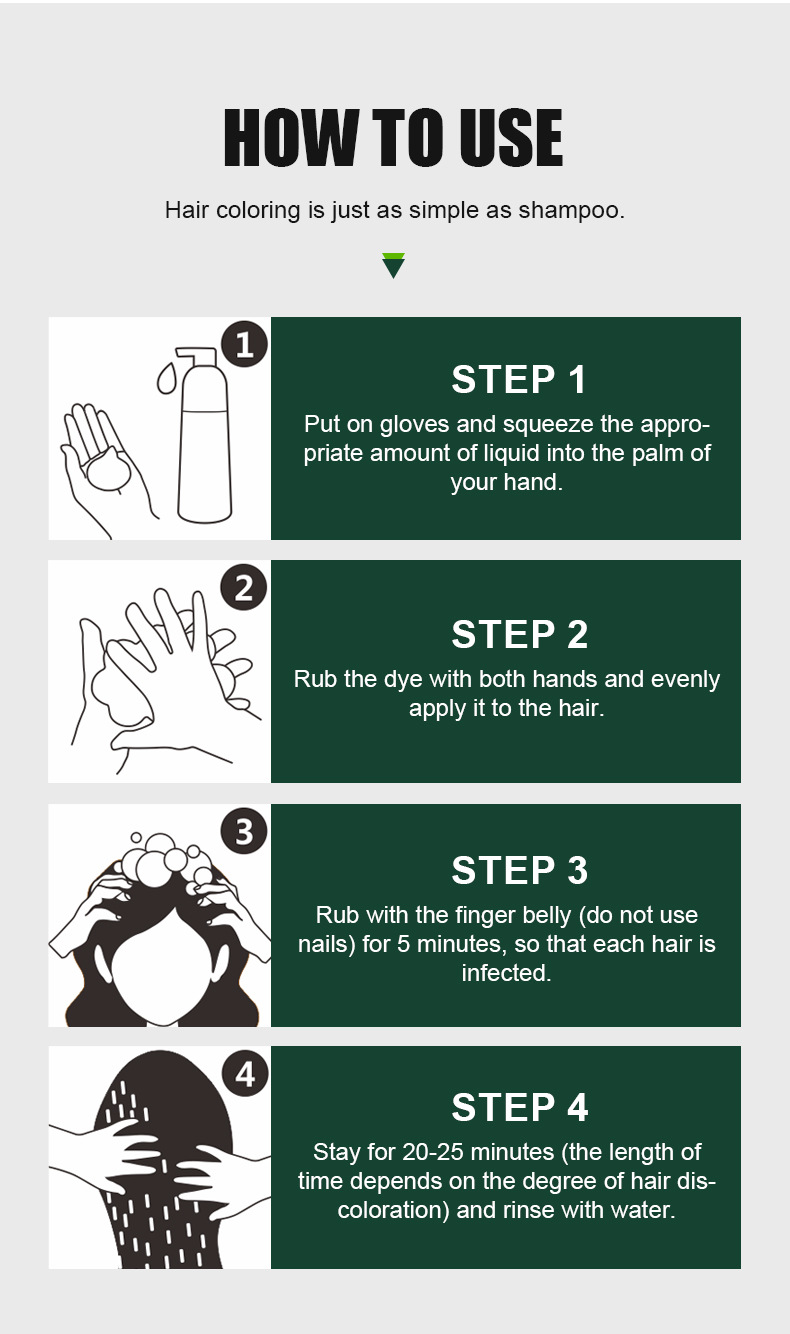 HOW TO USE

Hair coloring is just as simple as shampoo.

1

STEP 1

Put on gloves and squeeze the appropriate amount of liquid into the palm of your hand.

2

STEP 2

Rub the dye with both hands and evenly apply it to the hair.

3

STEP 3

Rub with the finger belly (do not use nails) for 5 minutes, so that each hair is infected.

4

STEP 4

Stay for 20-25 minutes (the length of time depends on the degree of hair discoloration) and rinse with water.