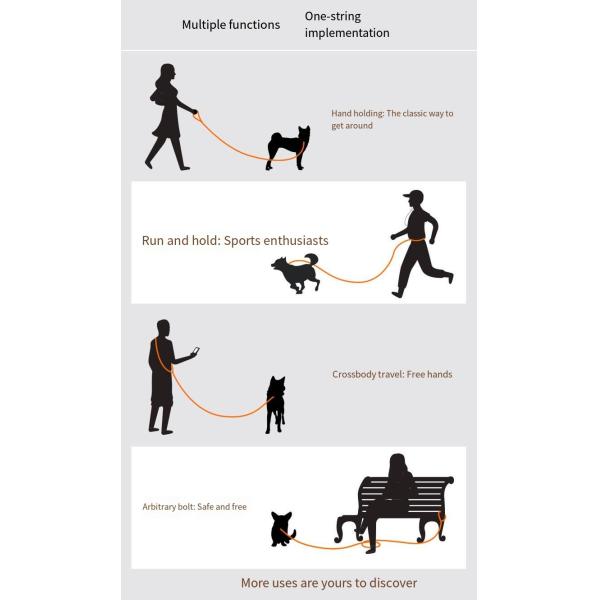 Multiple functions

One-string implementation

Hand holding: The classic way to get around

Run and hold: Sports enthusiasts

Crossbody travel: Free hands

Arbitrary bolt: Safe and free

More uses are yours to discover