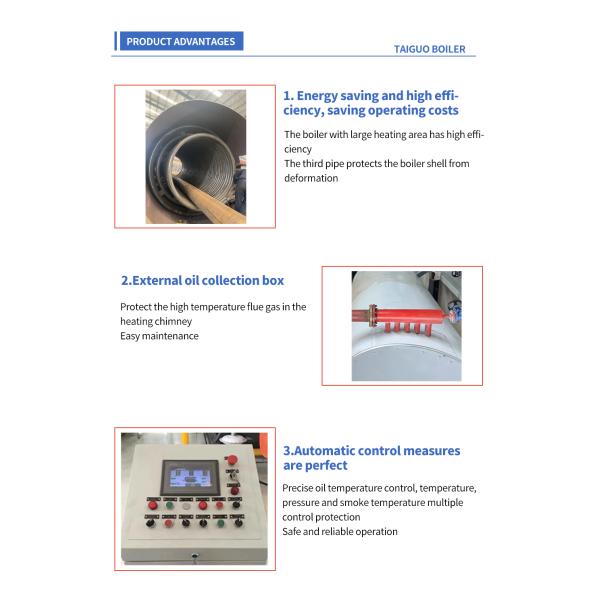 PRODUCT ADVANTAGES

TAIGUO BOILER

1. Energy saving and high efficiency, saving operating costs

The boiler with large heating area has high efficiency
The third pipe protects the boiler shell from deformation

2.External oil collection box

Protect the high temperature flue gas in the heating chimney
Easy maintenance

3.Automatic control measures are perfect

Precise oil temperature control, temperature, pressure and smoke temperature multiple control protection
Safe and reliable operation