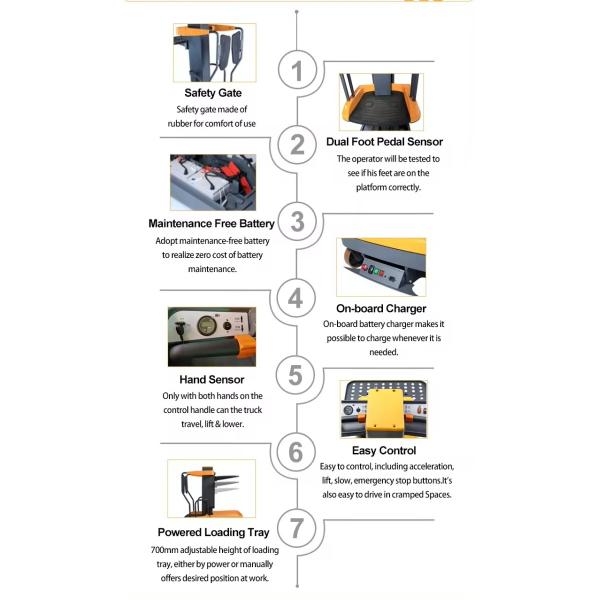 1

Safety Gate

Safety gate made of rubber for comfort of use

2

Dual Foot Pedal Sensor

The operator will be tested to see if his feet are on the platform correctly.

3

Maintenance Free Battery

Adopt maintenance-free battery to realize zero cost of battery maintenance.

4

On-board Charger

On-board battery charger makes it possible to charge whenever it is needed.

5

Hand Sensor

Only with both hands on the control handle can the truck travel, lift & lower.

6

Easy Control

Easy to control, including acceleration, lift, slow, emergency stop buttons.It's also easy to drive in cramped Spaces.

7

Powered Loading Tray

700mm adjustable height of loading tray, either by power or manually offers desired position at work.