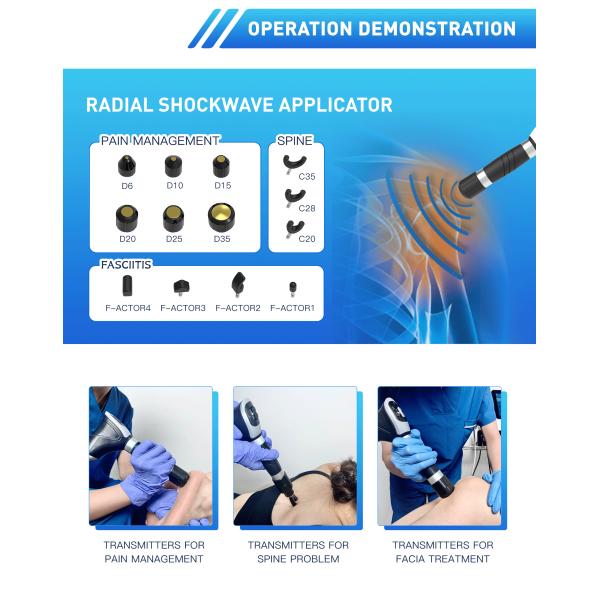 OPERATION DEMONSTRATION

RADIAL SHOCKWAVE APPLICATOR

PAIN MANAGEMENT

D6 D10 D15

D20 D25 D35

SPINE

C35

C28

C20

FASCIITIS

F-ACTOR4 F-ACTOR3 F-ACTOR2 F-ACTOR1

TRANSMITTERS FOR PAIN MANAGEMENT

TRANSMITTERS FOR SPINE PROBLEM

TRANSMITTERS FOR FACIA TREATMENT