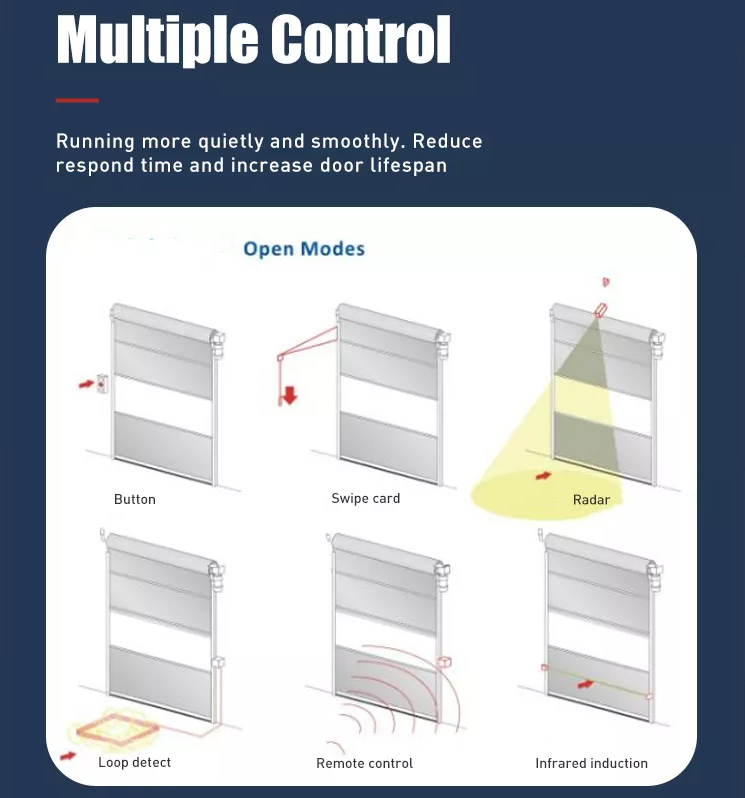 Multiple Control

Running more quietly and smoothly. Reduce respond time and increase door lifespan

Open Modes

Button

Swipe card

Radar

Loop detect

Remote control

Infrared induction