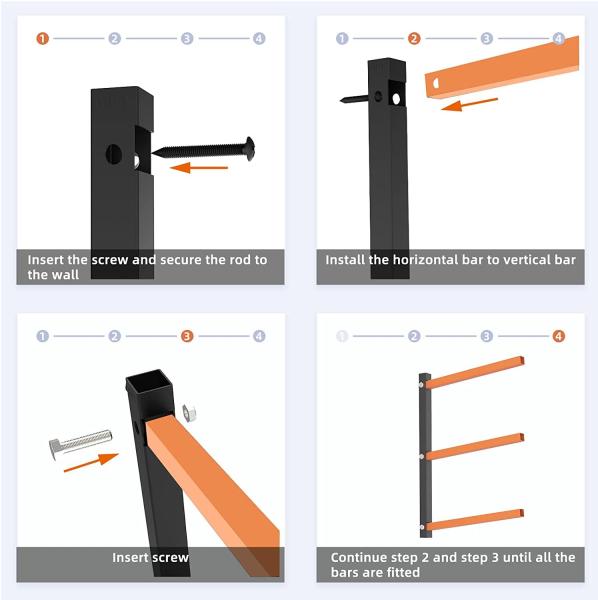 1 2 3 4

Insert the screw and secure the rod to the wall

1 2 3 4

Install the horizontal bar to vertical bar

1 2 3 4

Insert screw

1 2 3 4

Continue step 2 and step 3 until all the bars are fitted