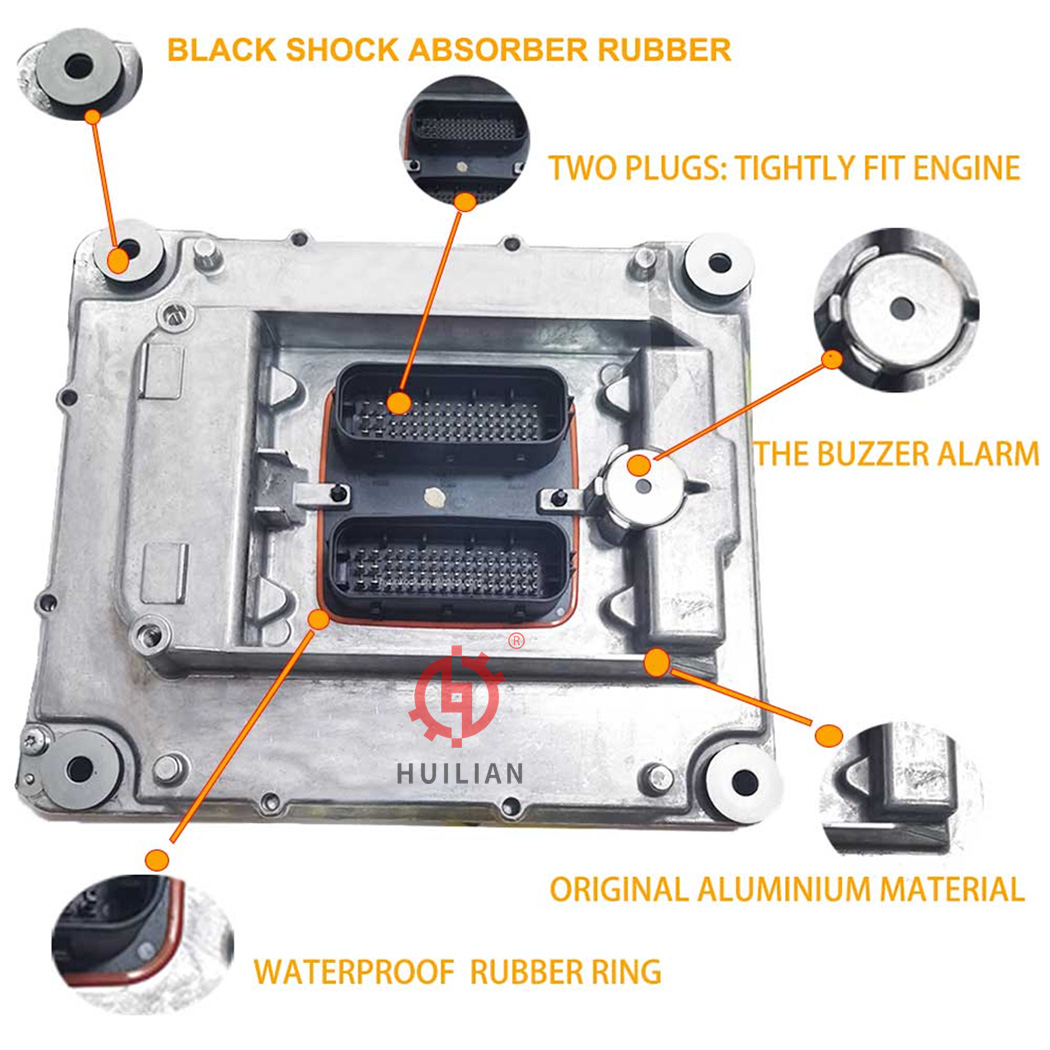 BLACK SHOCK ABSORBER RUBBER

TWO PLUGS: TIGHTLY FIT ENGINE

THE BUZZER ALARM

®

HUILIAN

ORIGINAL ALUMINIUM MATERIAL

WATERPROOF RUBBER RING