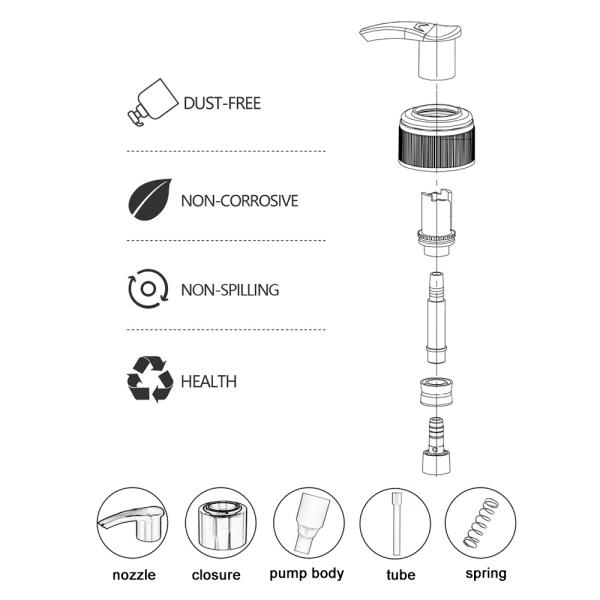 DUST-FREE

NON-CORROSIVE

NON-SPILLING

HEALTH

nozzle

closure

pump body

tube

spring