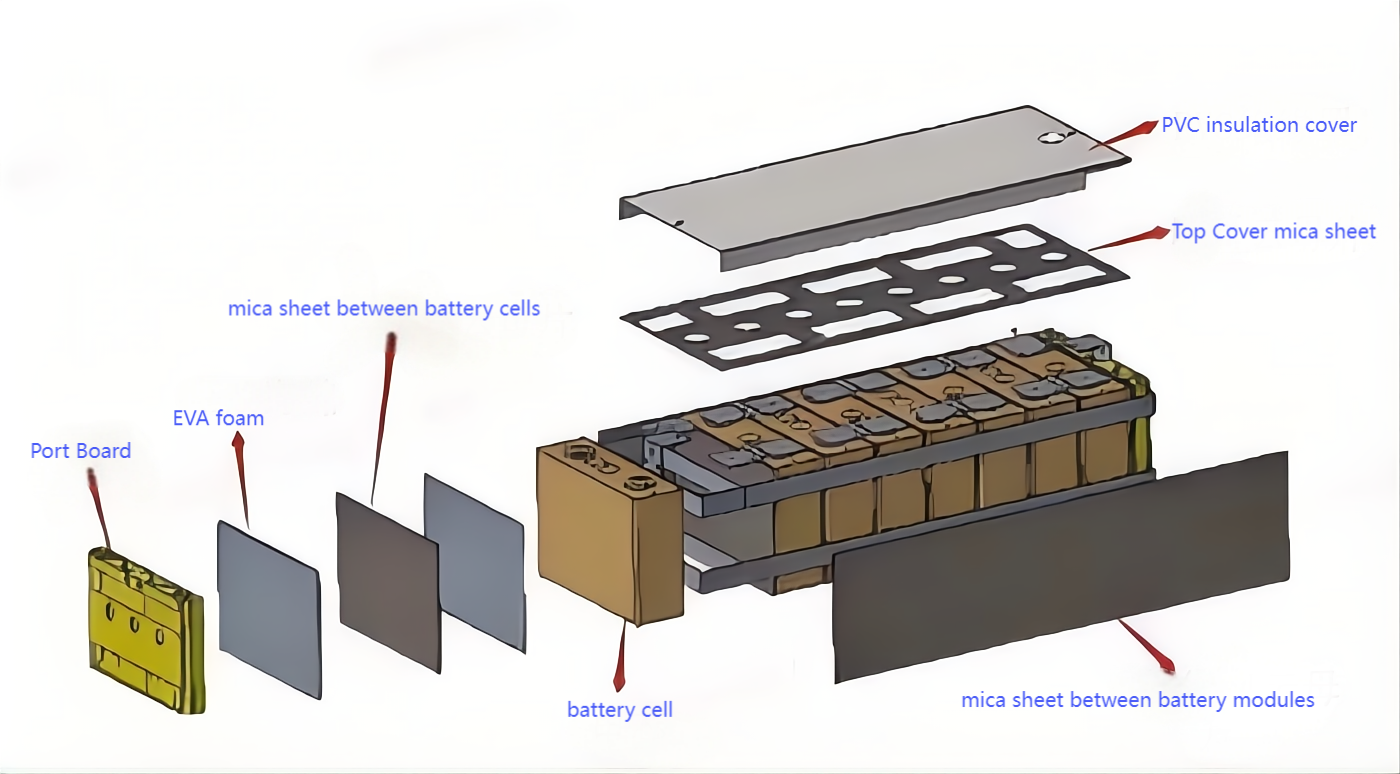 PVC insulation cover

Top Cover mica sheet

mica sheet between battery cells

EVA foam

Port Board

battery cell

mica sheet between battery modules