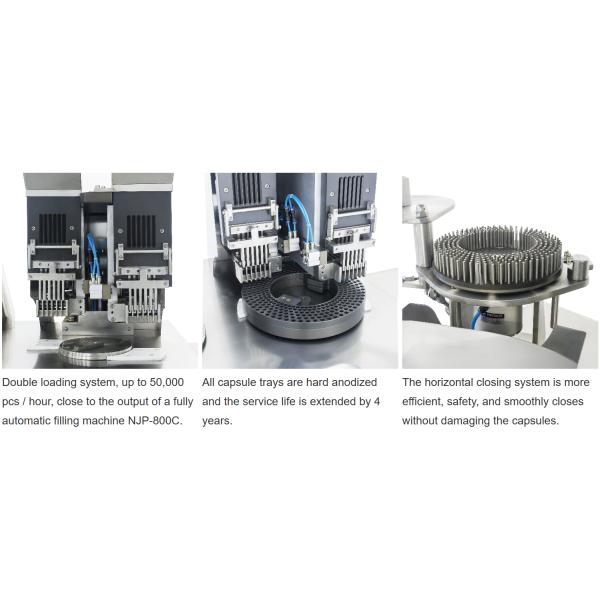 Double loading system, up to 50,000 pcs / hour, close to the output of a fully automatic filling machine NJP-800C.

All capsule trays are hard anodized and the service life is extended by 4 years.

The horizontal closing system is more efficient, safety, and smoothly closes without damaging the capsules.