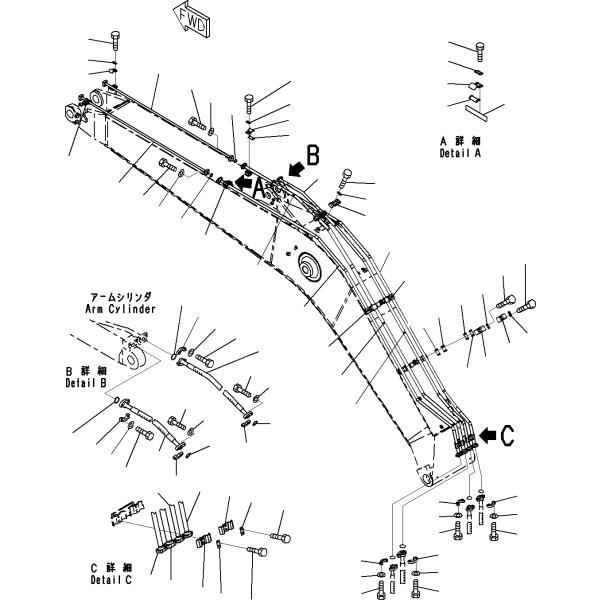 FWD

A 詳細
Detail A

B

A

アームシリンダ
Arm Cylinder

B 詳細
Detail B

C

C 詳細
Detail C