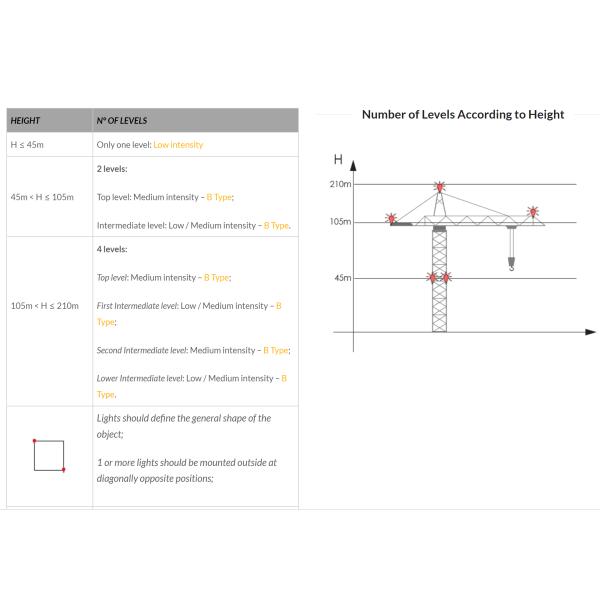 | HEIGHT | Nº OF LEVELS |
|---|---|
| H ≤ 45m | Only one level: Low intensity |
| 45m < H ≤ 105m | 2 levels: Top level: Medium intensity – B Type; Intermediate level: Low / Medium intensity – B Type. |
| 105m < H ≤ 210m | 4 levels: Top level: Medium intensity – B Type; First Intermediate level: Low / Medium intensity – B Type; Second Intermediate level: Medium intensity – B Type; Lower Intermediate level: Low / Medium intensity – B Type. |
| | Lights should define the general shape of the object; 1 or more lights should be mounted outside at diagonally opposite positions; |

Number of Levels According to Height

H

210m

105m

45m