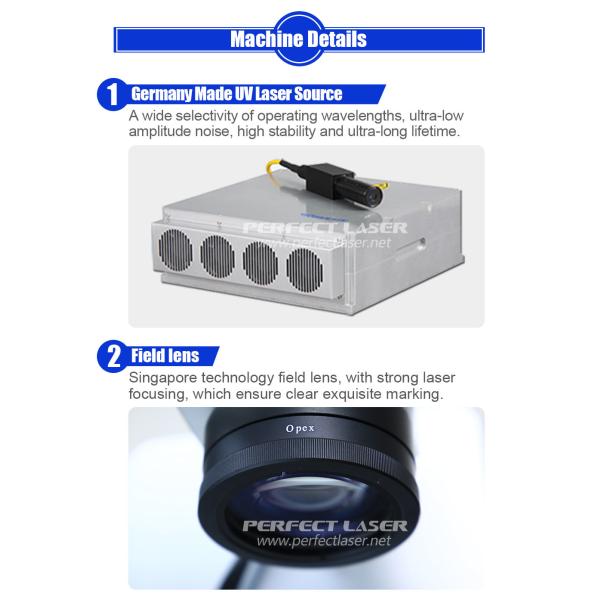 Machine Details

1 Germany Made UV Laser Source

A wide selectivity of operating wavelengths, ultra-low amplitude noise, high stability and ultra-long lifetime.

PERFECT LASER
www.perfectlaser.net

2 Field lens

Singapore technology field lens, with strong laser focusing, which ensure clear exquisite marking.

Opex

PERFECT LASER
www.perfectlaser.net