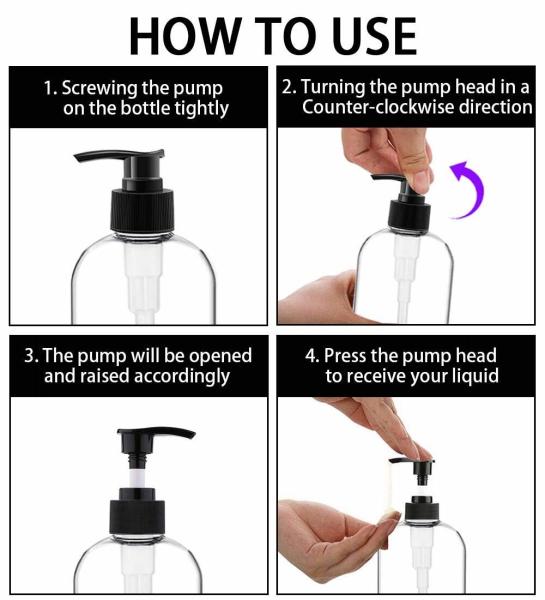 HOW TO USE

1. Screwing the pump on the bottle tightly

2. Turning the pump head in a Counter-clockwise direction

3. The pump will be opened and raised accordingly

4. Press the pump head to receive your liquid