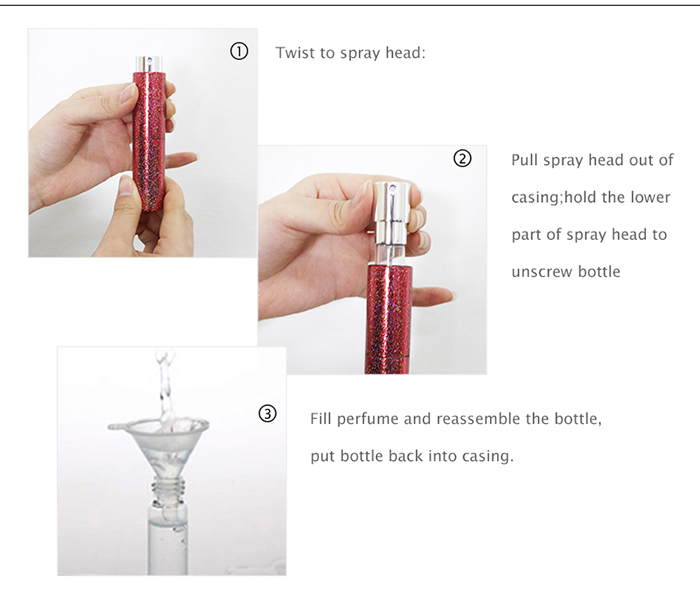 ① Twist to spray head:

② Pull spray head out of casing;hold the lower part of spray head to unscrew bottle

③ Fill perfume and reassemble the bottle, put bottle back into casing.