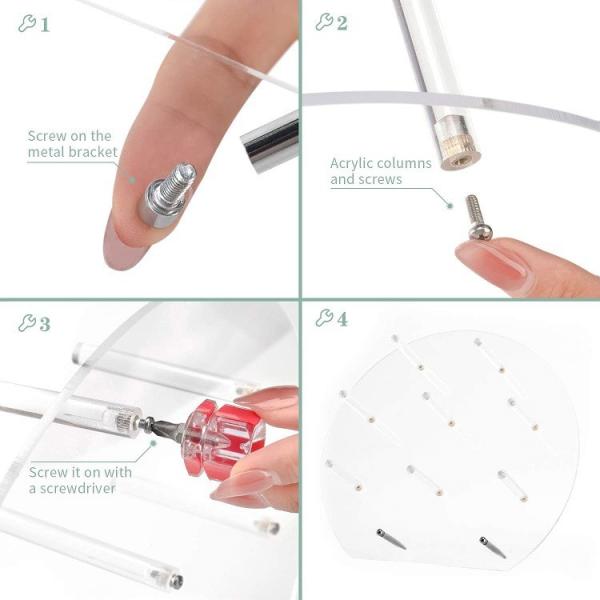 1

Screw on the metal bracket

2

Acrylic columns and screws

3

Screw it on with a screwdriver

4