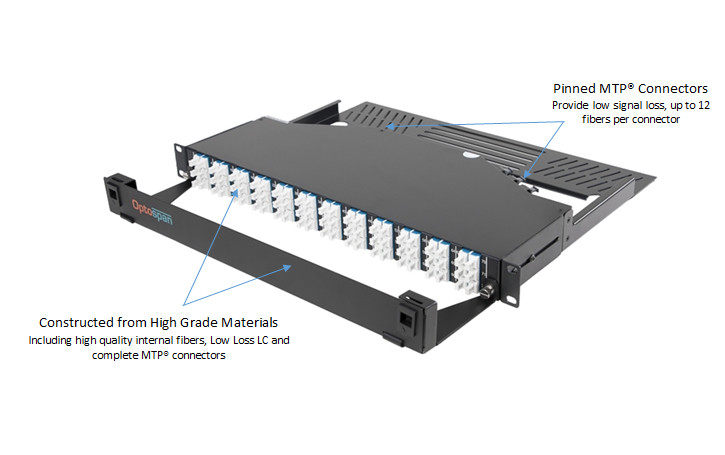 Pinned MTP® Connectors
Provide low signal loss, up to 12 fibers per connector

Optospan

Constructed from High Grade Materials
Including high quality internal fibers, Low Loss LC and complete MTP® connectors