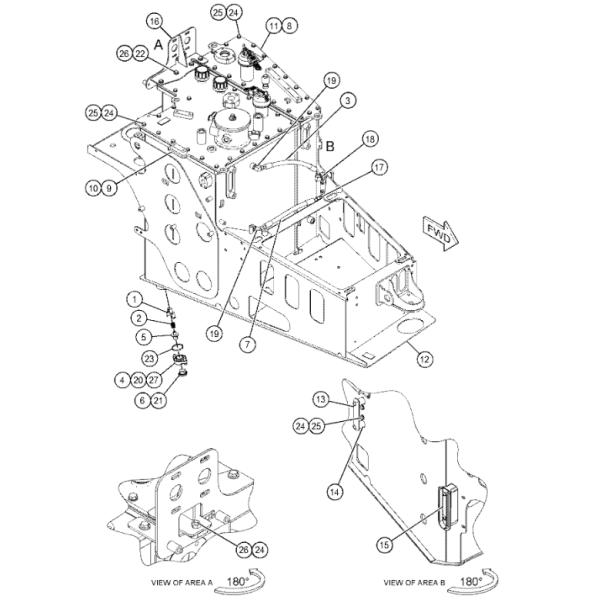 25 24
16
11 8
A
26 22
19
3
25 24
B
18
17
10 9
FWD
1
2
5
23
4 20 27
6 21
19
7
12
13
24 25
14
15
26 24
VIEW OF AREA A
180°
VIEW OF AREA B
180°