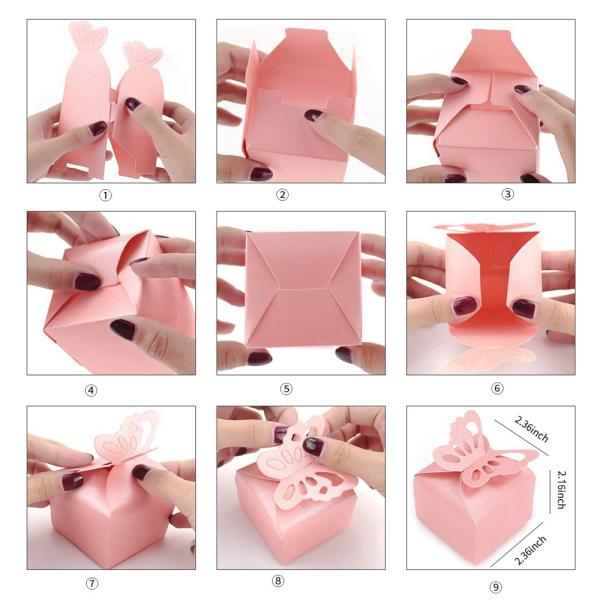 ①
②
③
④
⑤
⑥
⑦
⑧
2.36inch
2.16inch
2.36inch
⑨