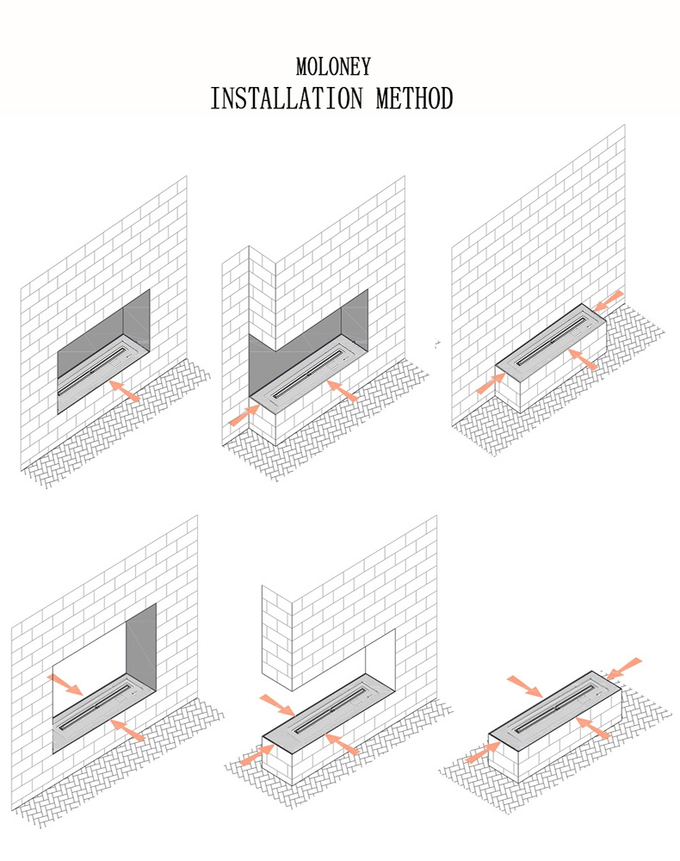 MOLONEY
INSTALLATION METHOD