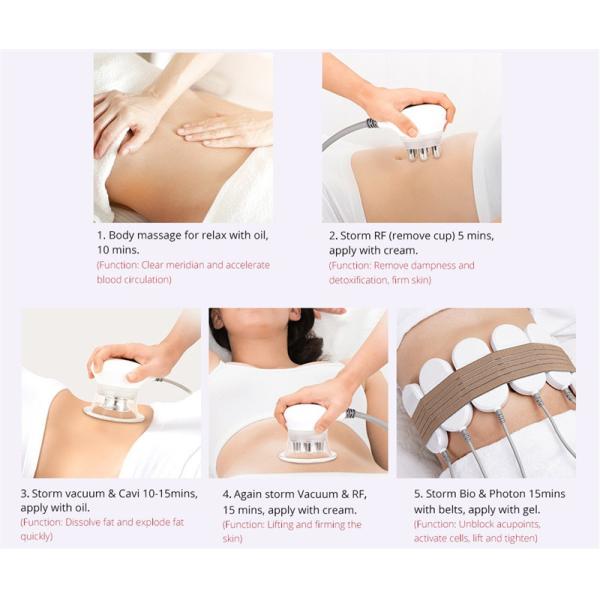 1. Body massage for relax with oil, 10 mins.
(Function: Clear meridian and accelerate blood circulation)

2. Storm RF (remove cup) 5 mins, apply with cream.
(Function: Remove dampness and detoxification, firm skin)

3. Storm vacuum & Cavi 10-15mins, apply with oil.
(Function: Dissolve fat and explode fat quickly)

4. Again storm Vacuum & RF, 15 mins, apply with cream.
(Function: Lifting and firming the skin)

5. Storm Bio & Photon 15mins with belts, apply with gel.
(Function: Unblock acupoints, activate cells, lift and tighten)