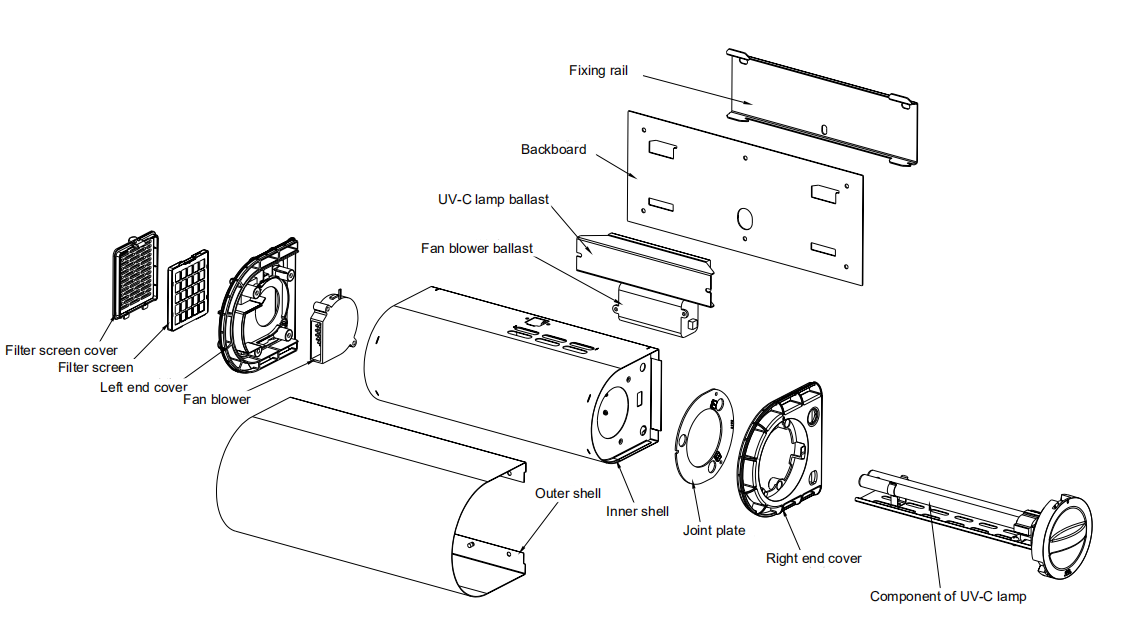 Fixing rail
Backboard
UV-C lamp ballast
Fan blower ballast
Filter screen cover
Filter screen
Left end cover
Fan blower
Outer shell
Inner shell
Joint plate
Right end cover
Component of UV-C lamp