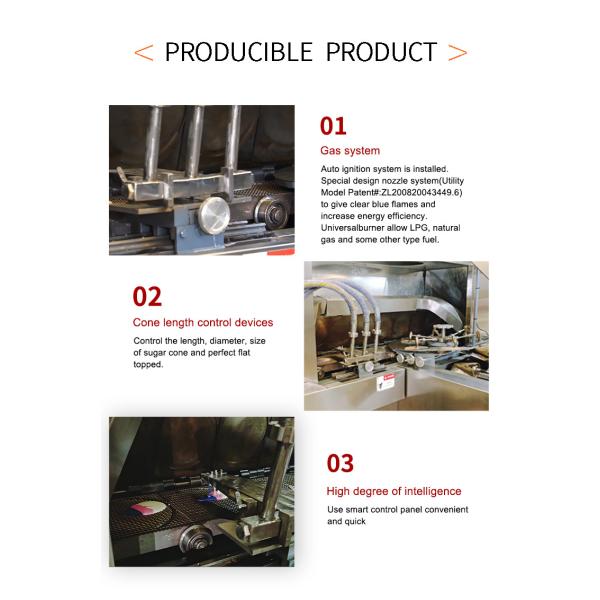 < PRODUCIBLE PRODUCT >

01

Gas system

Auto ignition system is installed. Special design nozzle system(Utility Model Patent#:ZL200820043449.6) to give clear blue flames and increase energy efficiency. Universalburner allow LPG, natural gas and some other type fuel.

02

Cone length control devices

Control the length, diameter, size of sugar cone and perfect flat topped.

03

High degree of intelligence

Use smart control panel convenient and quick