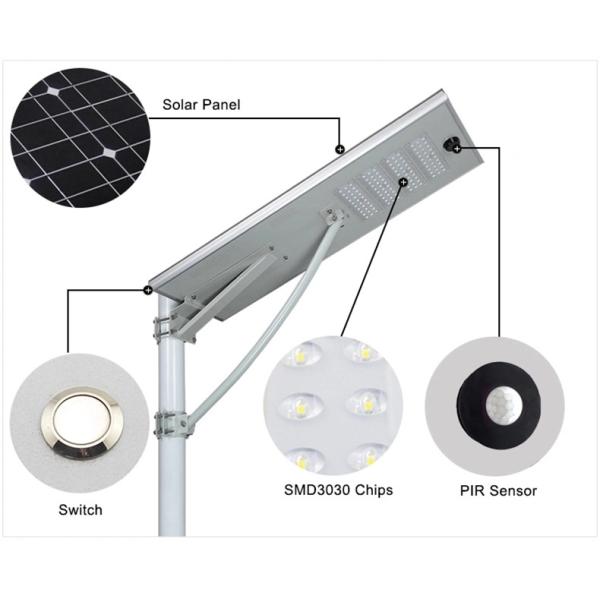 Solar Panel

Switch

SMD3030 Chips

PIR Sensor