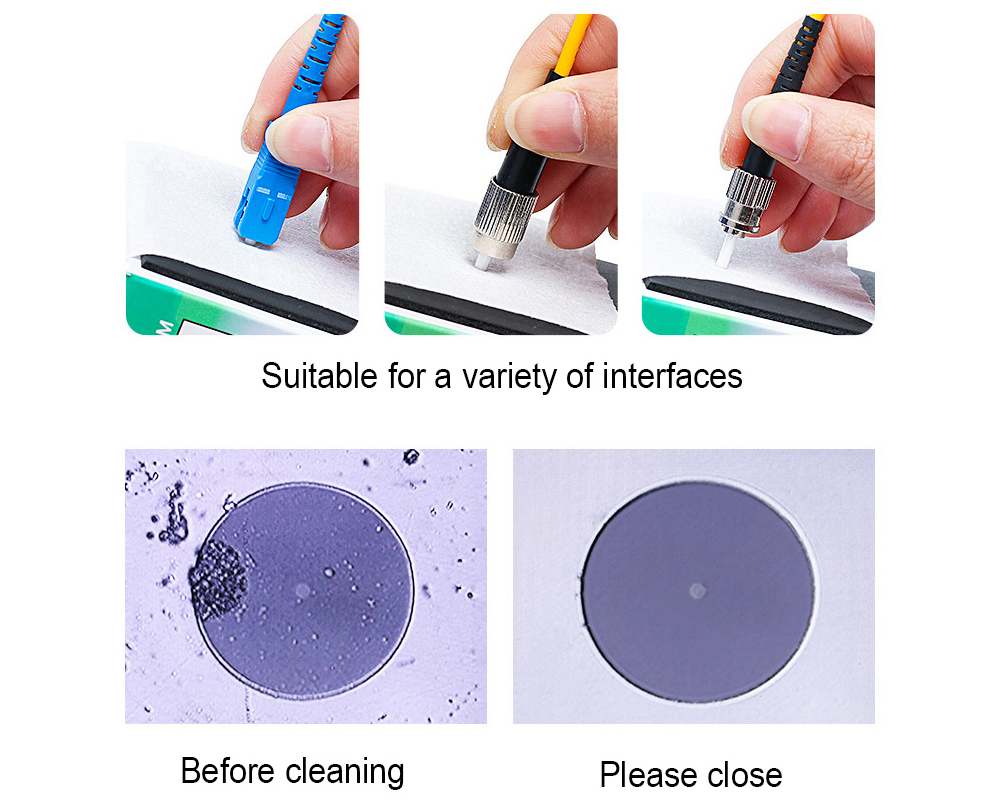 Suitable for a variety of interfaces

Before cleaning

Please close