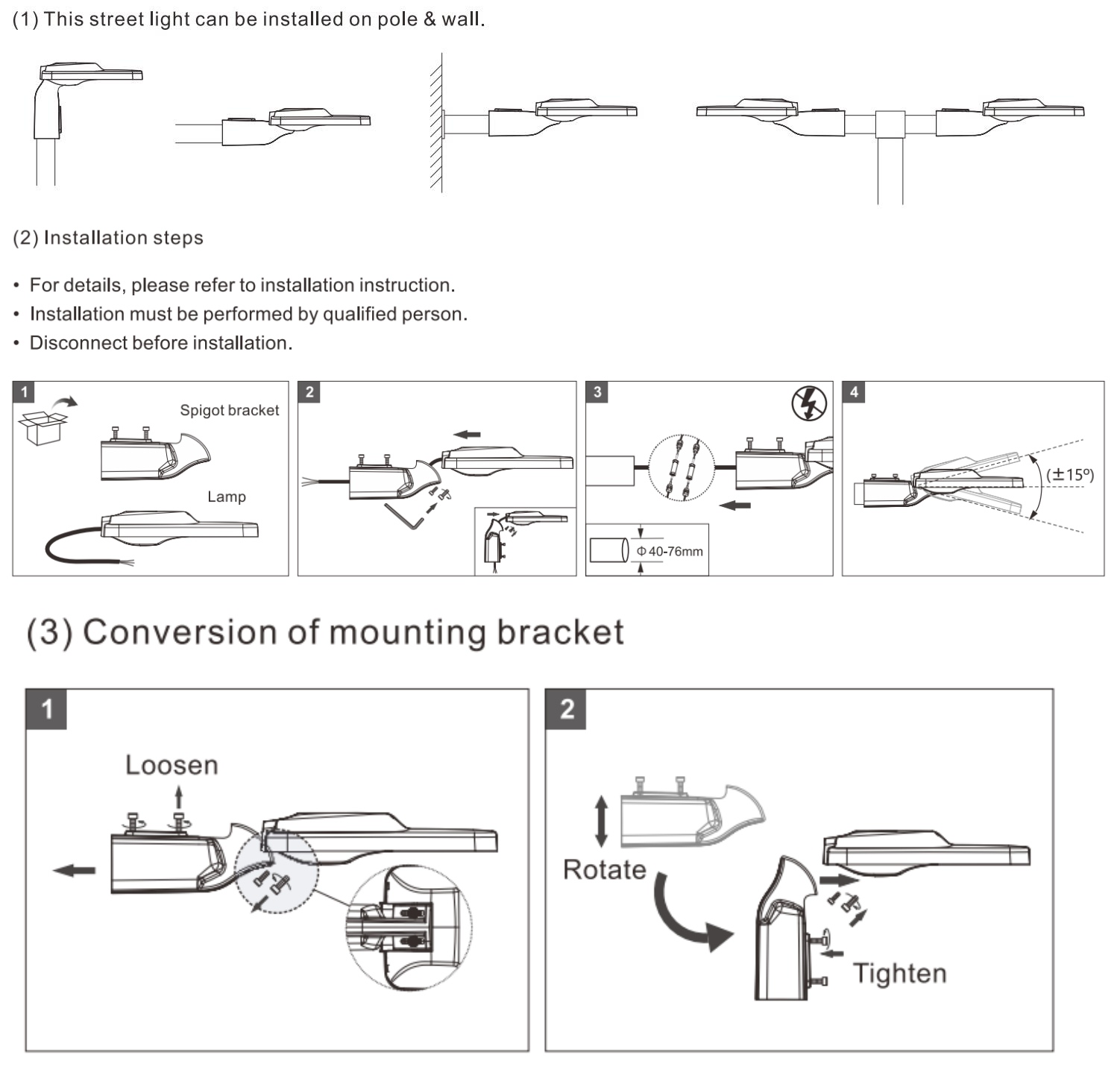 (1) This street light can be installed on pole & wall.

(2) Installation steps

• For details, please refer to installation instruction.
• Installation must be performed by qualified person.
• Disconnect before installation.

1

Spigot bracket

Lamp

2

3

Φ 40-76mm

4

(±15º)

(3) Conversion of mounting bracket

1

Loosen

2

Rotate

Tighten