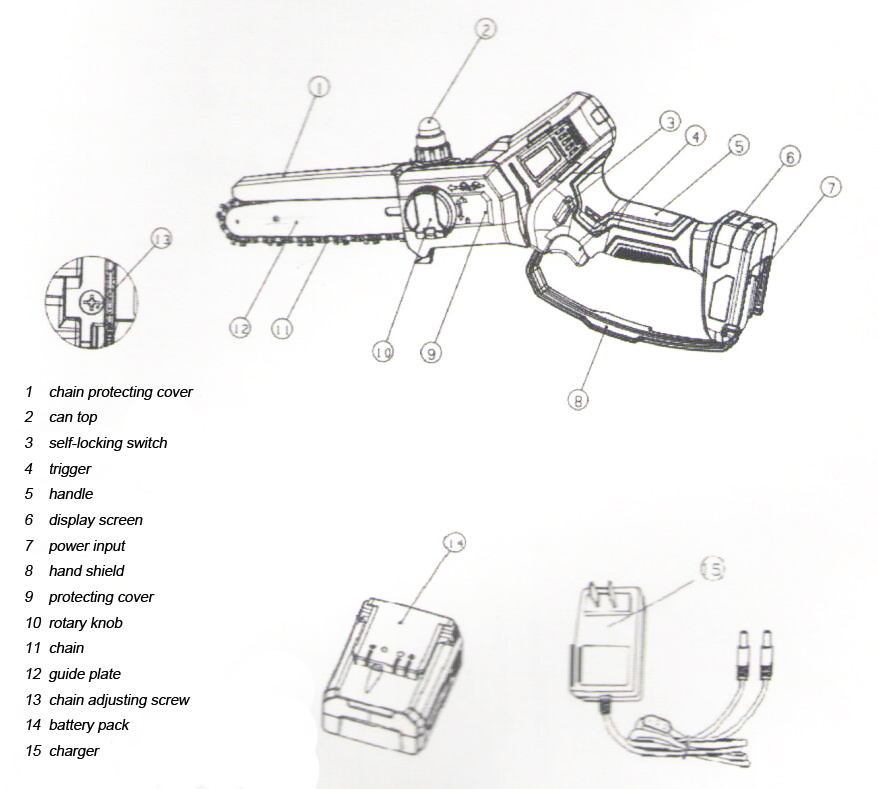 2
1
3
4
5
6
7
13
12
11
10
9
8

1 chain protecting cover
2 can top
3 self-locking switch
4 trigger
5 handle
6 display screen
7 power input
8 hand shield
9 protecting cover
10 rotary knob
11 chain
12 guide plate
13 chain adjusting screw
14 battery pack
15 charger

14
15