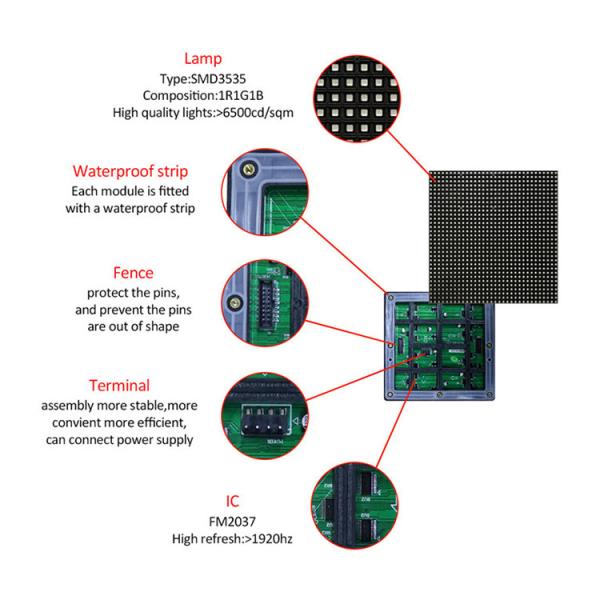 Lamp
Type:SMD3535
Composition:1R1G1B
High quality lights:>6500cd/sqm

Waterproof strip
Each module is fitted with a waterproof strip

Fence
protect the pins, and prevent the pins are out of shape

Terminal
assembly more stable,more convient more efficient, can connect power supply

IC
FM2037
High refresh:>1920hz