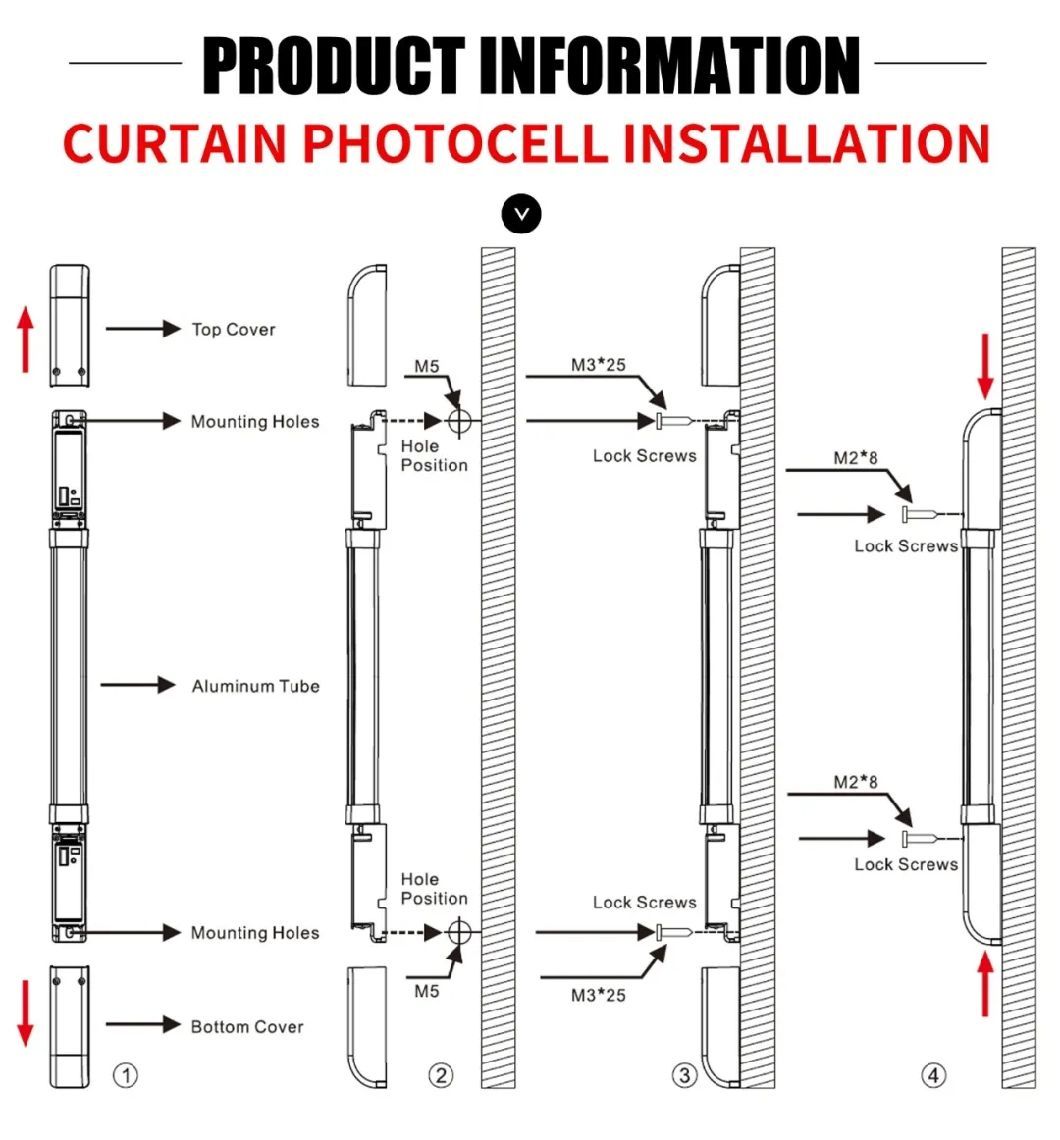 PRODUCT INFORMATION

CURTAIN PHOTOCELL INSTALLATION

Top Cover

Mounting Holes

Aluminum Tube

Mounting Holes

Bottom Cover

①

M5

Hole Position

Hole Position

M5

②

M3*25

Lock Screws

Lock Screws

M3*25

③

M2*8

Lock Screws

M2*8

Lock Screws

④