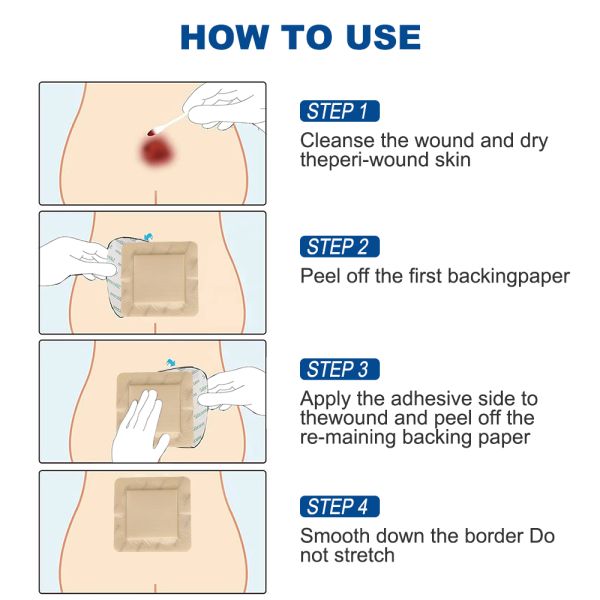 HOW TO USE

STEP 1

Cleanse the wound and dry theperi-wound skin

STEP 2

Peel off the first backingpaper

STEP 3

Apply the adhesive side to thewound and peel off the re-maining backing paper

STEP 4

Smooth down the border Do not stretch