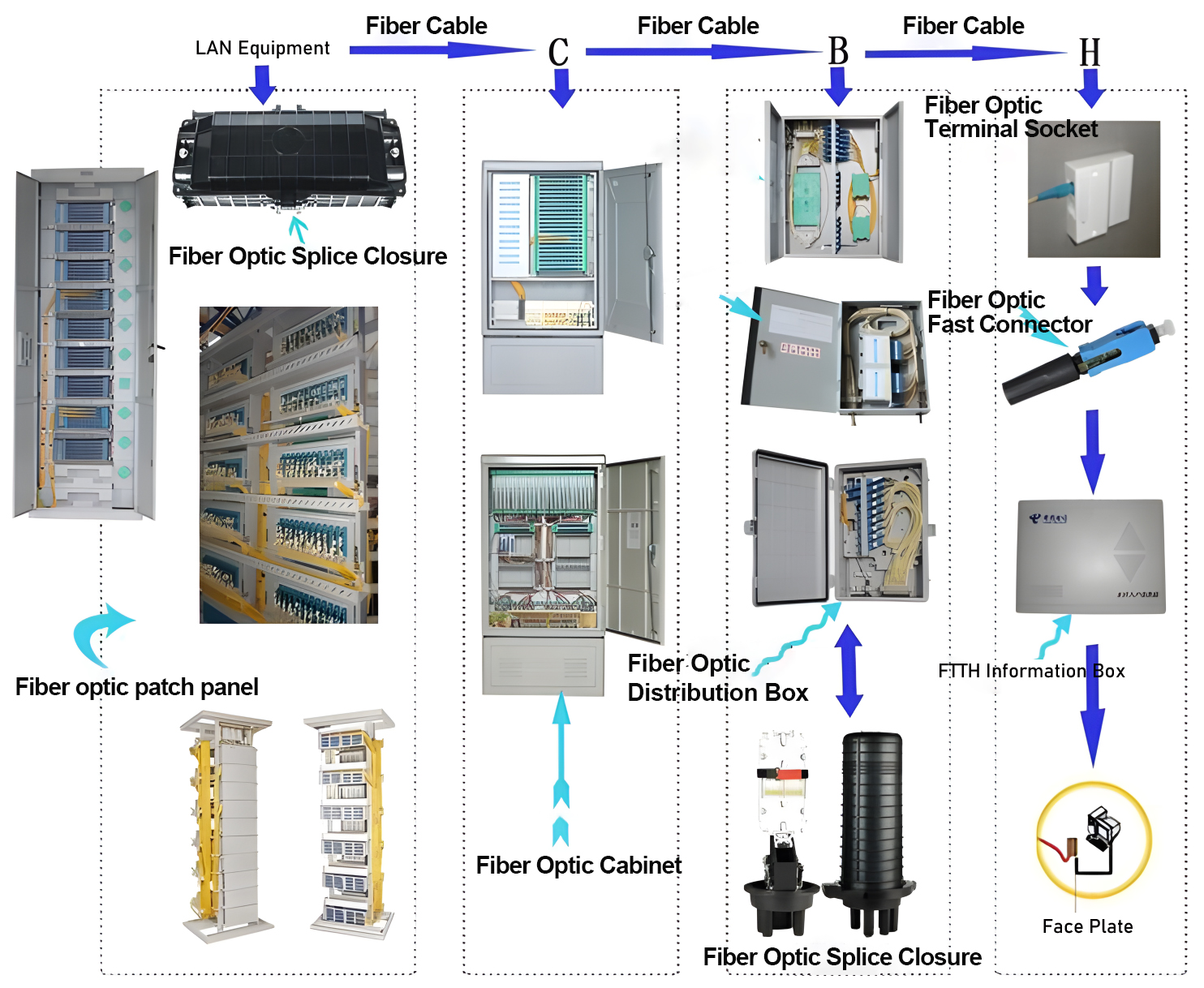 LAN Equipment

Fiber Cable

C

Fiber Cable

B

Fiber Cable

H

Fiber Optic Splice Closure

Fiber optic patch panel

Fiber Optic Cabinet

Fiber Optic Distribution Box

Fiber Optic Splice Closure

Fiber Optic Terminal Socket

Fiber Optic Fast Connector

FTTH Information Box

Face Plate