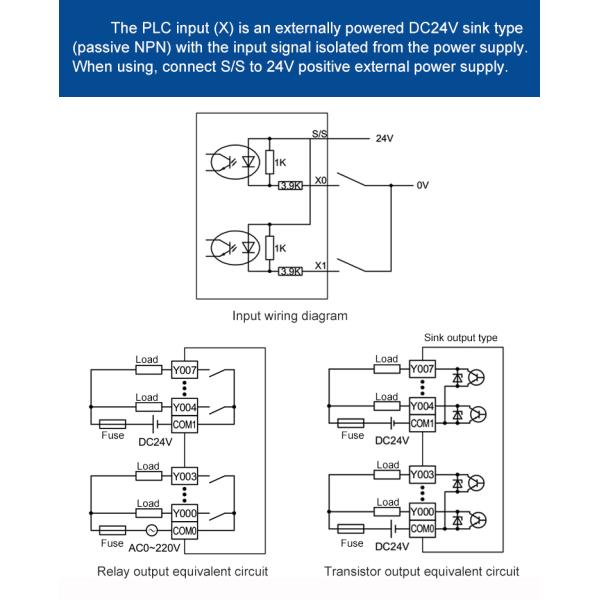 The PLC input (X) is an externally powered DC24V sink type (passive NPN) with the input signal isolated from the power supply. When using, connect S/S to 24V positive external power supply.

S/S
24V
1K
3.9K
X0
0V
1K
3.9K
X1

Input wiring diagram

Load
Y007
Load
Y004
COM1
Fuse
DC24V
Load
Y003
Load
Y000
COM0
Fuse
AC0~220V

Relay output equivalent circuit

Sink output type
Load
Y007
Load
Y004
COM1
Fuse
DC24V
Load
Y003
Load
Y000
COM0
Fuse
DC24V

Transistor output equivalent circuit