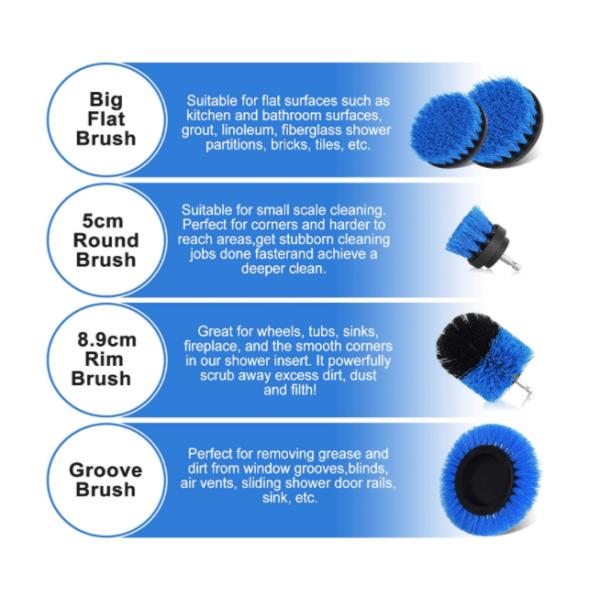 Big Flat Brush

Suitable for flat surfaces such as kitchen and bathroom surfaces, grout, linoleum, fiberglass shower partitions, bricks, tiles, etc.

5cm Round Brush

Suitable for small scale cleaning. Perfect for corners and harder to reach areas,get stubborn cleaning jobs done fasterand achieve a deeper clean.

8.9cm Rim Brush

Great for wheels, tubs, sinks, fireplace, and the smooth corners in our shower insert. It powerfully scrub away excess dirt, dust and filth!

Groove Brush

Perfect for removing grease and dirt from window grooves,blinds, air vents, sliding shower door rails, sink, etc.