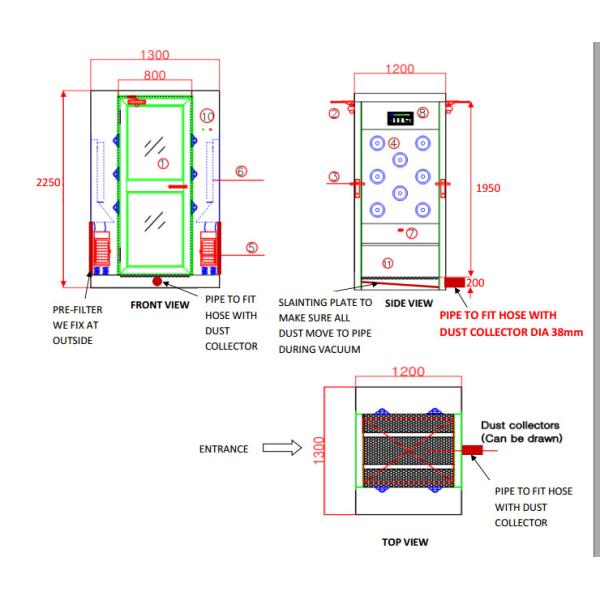 1300

800

2250

10

1

6

5

PRE-FILTER WE FIX AT OUTSIDE

FRONT VIEW

PIPE TO FIT HOSE WITH DUST COLLECTOR

1200

2

8

4

3

1950

7

11

200

SLAINTING PLATE TO MAKE SURE ALL DUST MOVE TO PIPE DURING VACUUM

SIDE VIEW

PIPE TO FIT HOSE WITH DUST COLLECTOR DIA 38mm

1200

1300

ENTRANCE

Dust collectors (Can be drawn)

PIPE TO FIT HOSE WITH DUST COLLECTOR

TOP VIEW