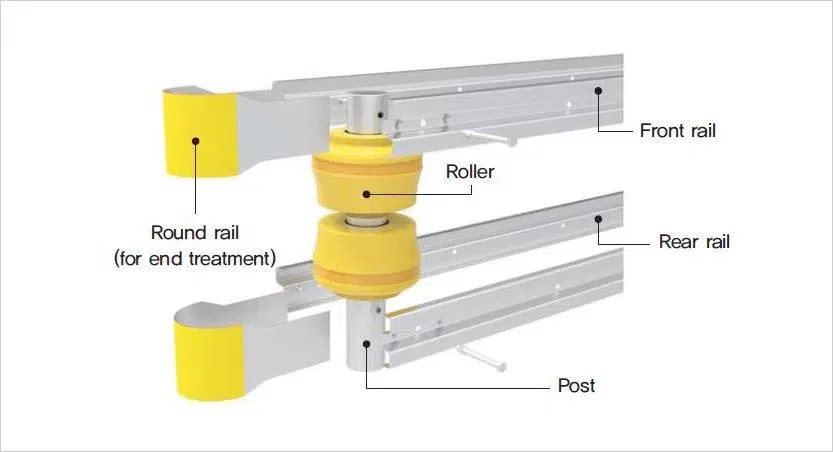 Front rail

Roller

Round rail
(for end treatment)

Rear rail

Post