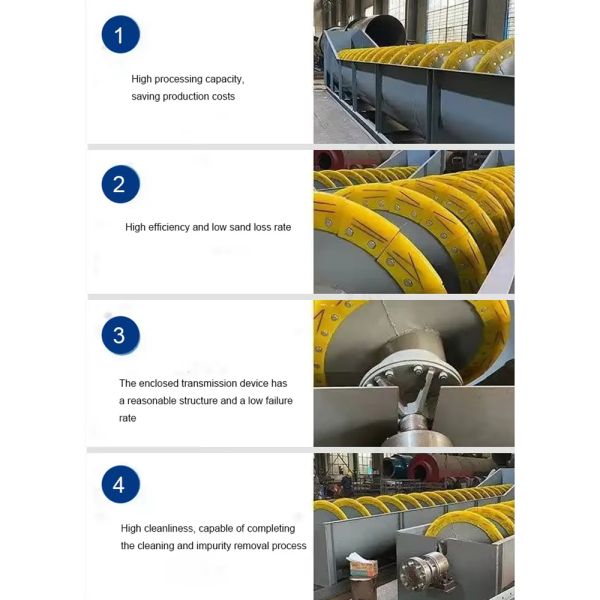 1

High processing capacity, saving production costs

2

High efficiency and low sand loss rate

3

The enclosed transmission device has a reasonable structure and a low failure rate

4

High cleanliness, capable of completing the cleaning and impurity removal process