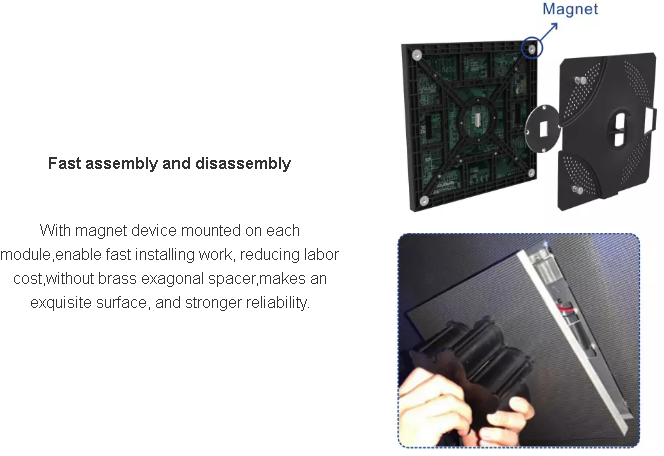 Magnet

Fast assembly and disassembly

With magnet device mounted on each module,enable fast installing work, reducing labor cost,without brass exagonal spacer,makes an exquisite surface, and stronger reliability.