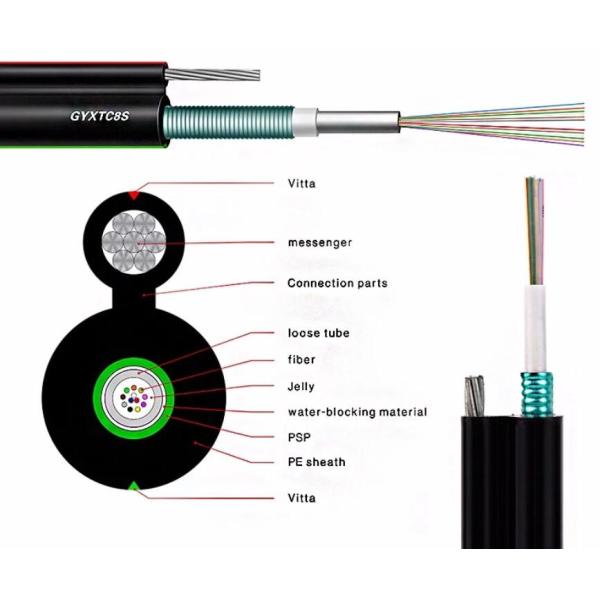 GYXTC8S

Vitta

messenger

Connection parts

loose tube

fiber

Jelly

water-blocking material

PSP

PE sheath

Vitta