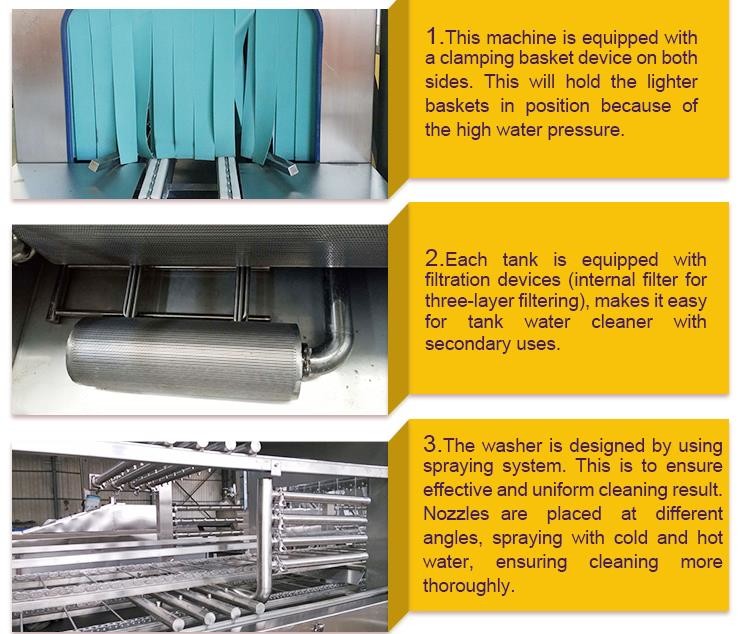 1.This machine is equipped with a clamping basket device on both sides. This will hold the lighter baskets in position because of the high water pressure.

2.Each tank is equipped with filtration devices (internal filter for three-layer filtering), makes it easy for tank water cleaner with secondary uses.

3.The washer is designed by using spraying system. This is to ensure effective and uniform cleaning result. Nozzles are placed at different angles, spraying with cold and hot water, ensuring cleaning more thoroughly.