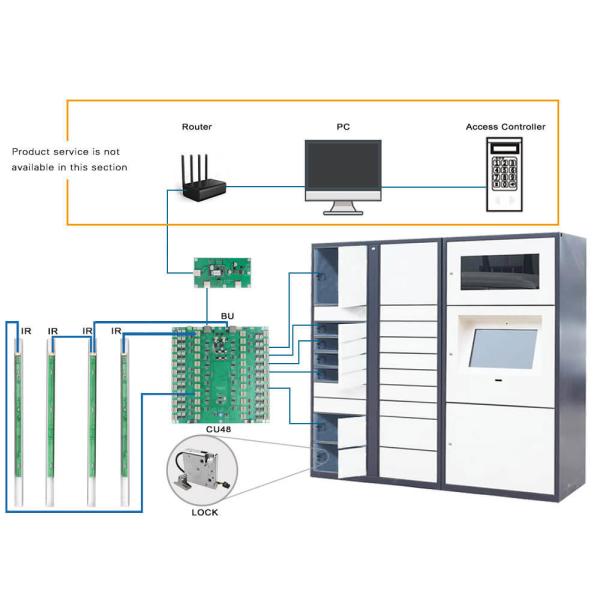 Product service is not available in this section

Router

PC

Access Controller

BU

IR

IR

IR

IR

CU48

LOCK