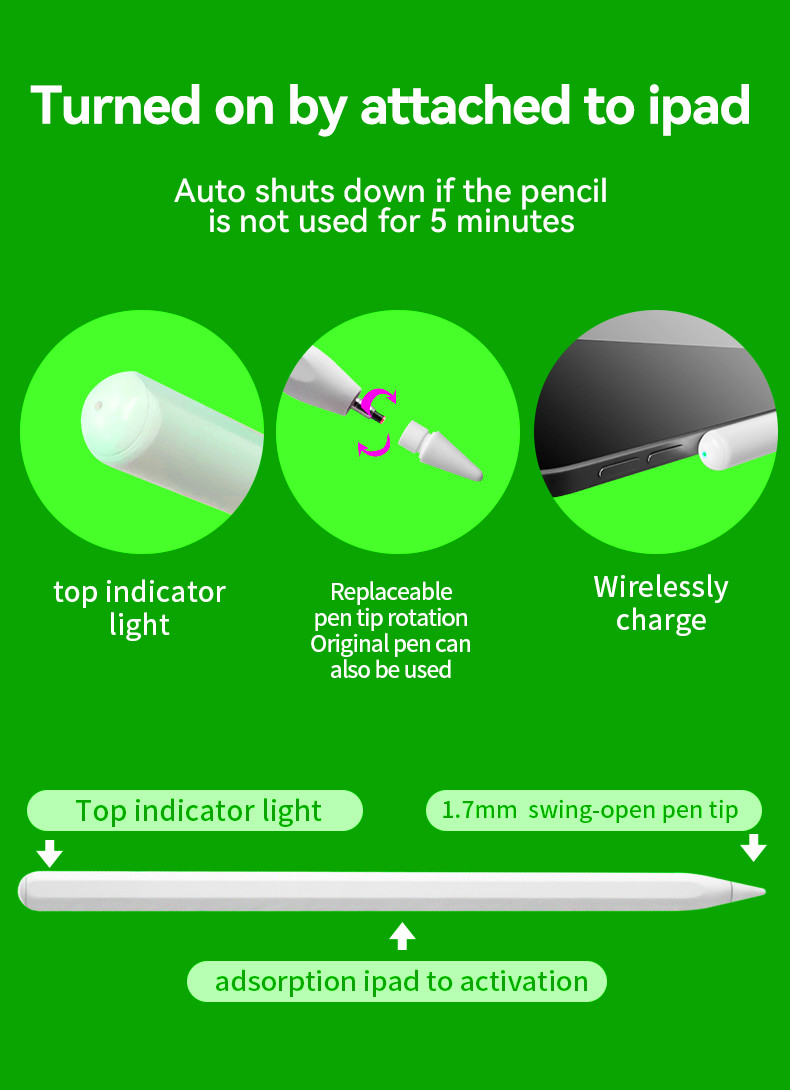 Turned on by attached to ipad

Auto shuts down if the pencil is not used for 5 minutes

top indicator light

Replaceable pen tip rotation Original pen can also be used

Wirelessly charge

Top indicator light

1.7mm swing-open pen tip

adsorption ipad to activation