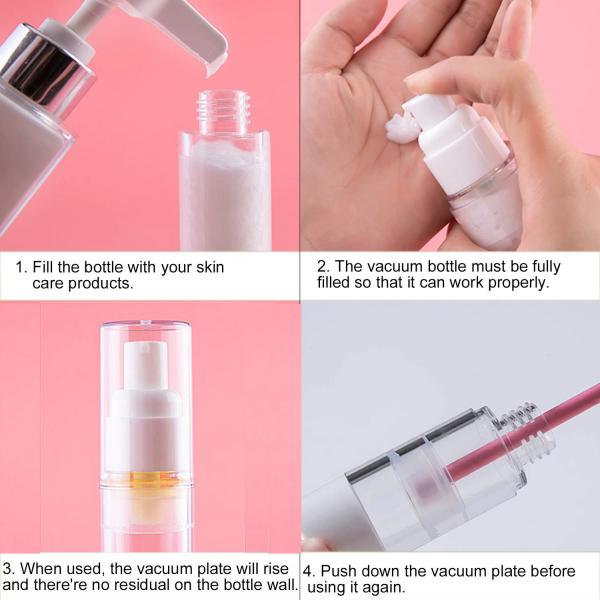 1. Fill the bottle with your skin care products.

2. The vacuum bottle must be fully filled so that it can work properly.

3. When used, the vacuum plate will rise and there're no residual on the bottle wall.

4. Push down the vacuum plate before using it again.